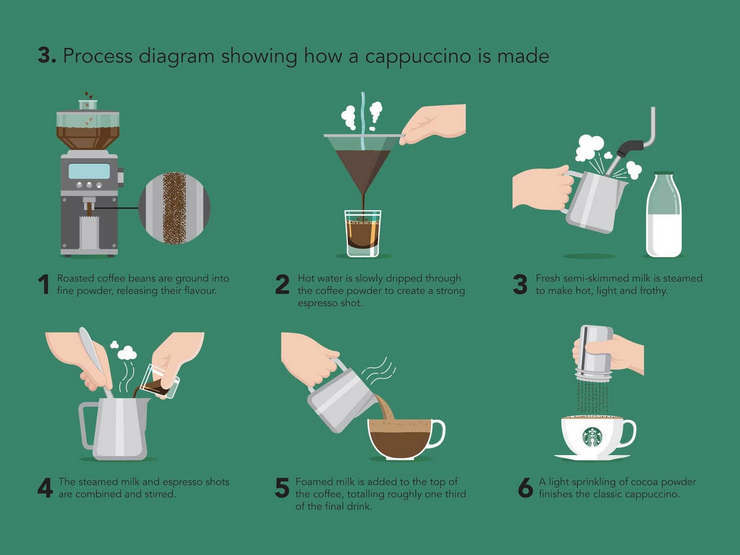 3. Process diagram showing how a cappuccino is made

1 Roasted coffee beans are ground into fine powder, releasing their flavour.

2 Hot water is slowly dripped through the coffee powder to create a strong espresso shot.

3 Fresh semi-skimmed milk is steamed to make hot, light and frothy.

4 The steamed milk and espresso shots are combined and stirred.

5 Foamed milk is added to the top of the coffee, totalling roughly one third of the final drink.

6 A light sprinkling of cocoa powder finishes the classic cappuccino.